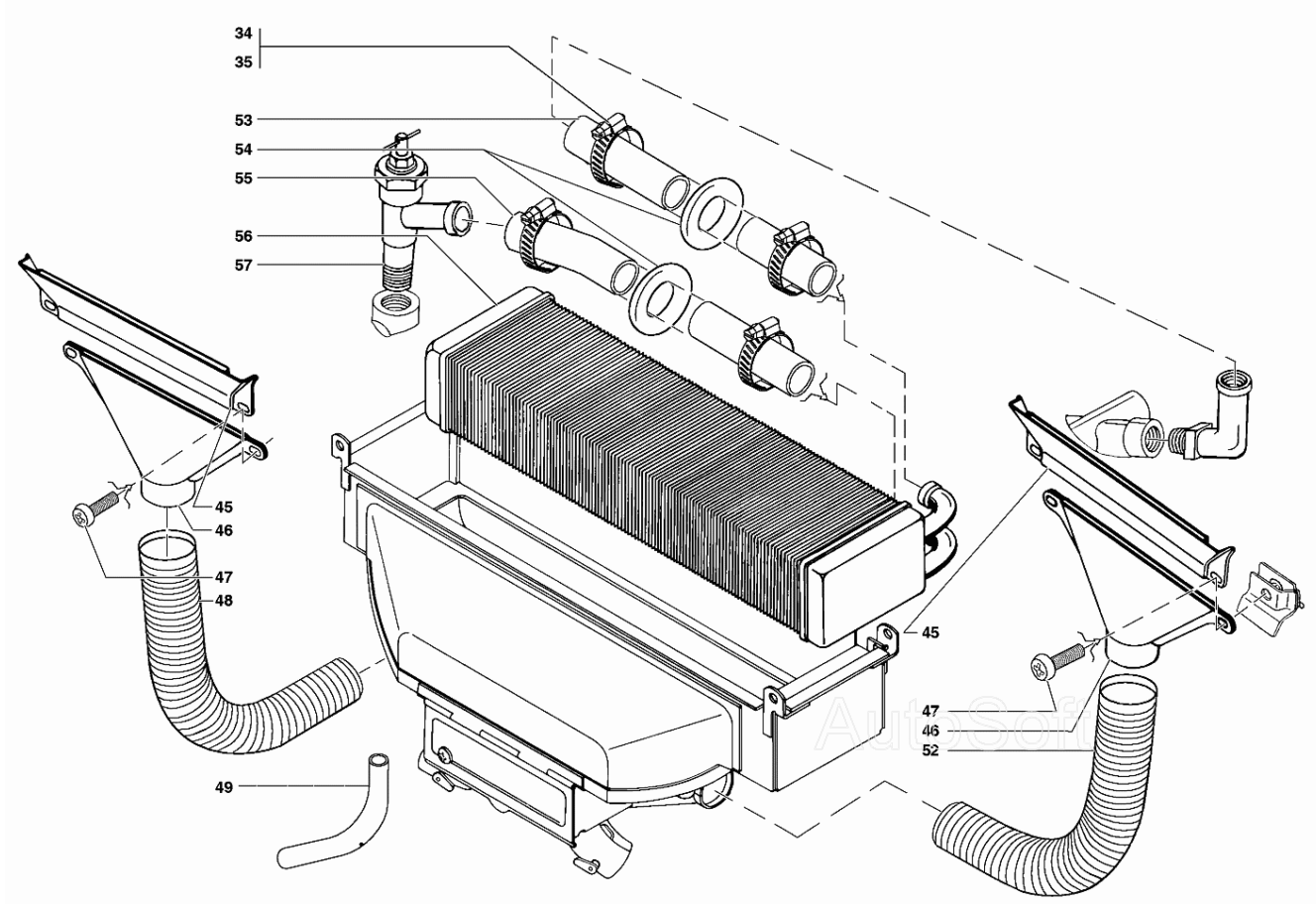 34
35
53
54
55
56
57
45
46
47
48
49
45
47
46
52
AutoSoft